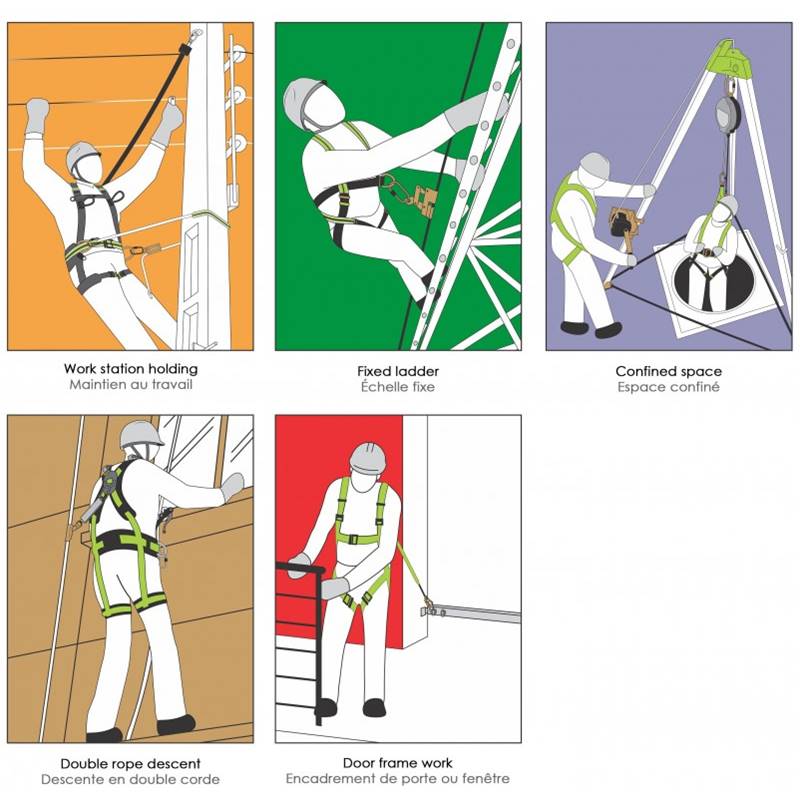 Work station holding
Maintien au travail

Fixed ladder
Échelle fixe

Confined space
Espace confiné

Double rope descent
Descente en double corde

Door frame work
Encadrement de porte ou fenêtre